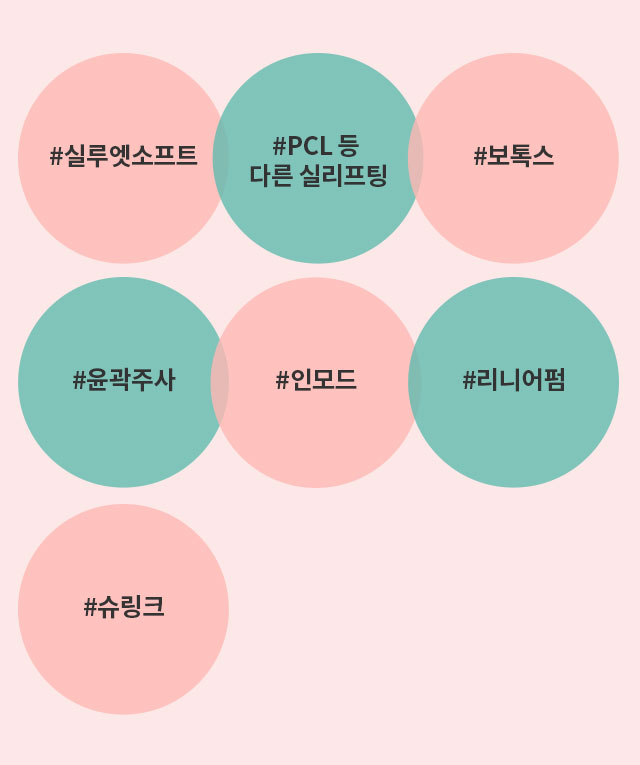 #실루엣소프트

#PCL 등
다른 실리프팅

#보톡스

#윤곽주사

#인모드

#리니어펌

#슈링크